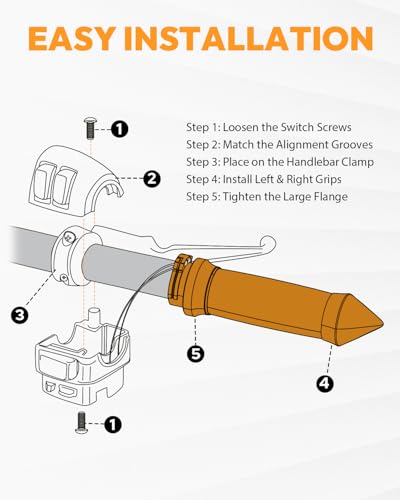 EASY INSTALLATION

Step 1: Loosen the Switch Screws
Step 2: Match the Alignment Grooves
Step 3: Place on the Handlebar Clamp
Step 4: Install Left & Right Grips
Step 5: Tighten the Large Flange

1
2
3
5
4
1