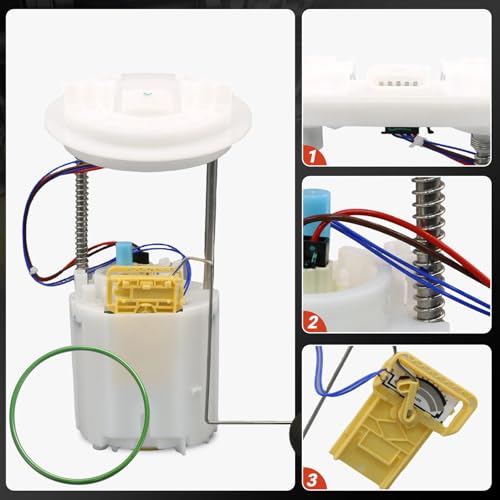 1

2

3