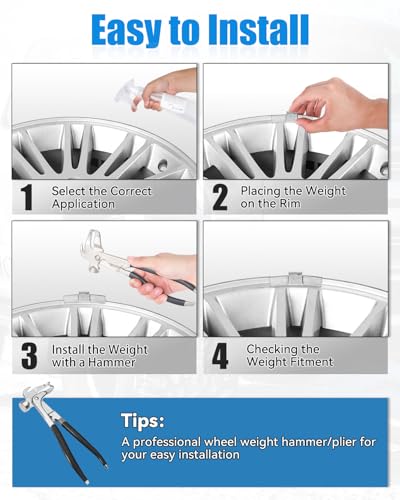 Easy to Install

1 Select the Correct Application

2 Placing the Weight on the Rim

3 Install the Weight with a Hammer

4 Checking the Weight Fitment

Tips:
A professional wheel weight hammer/plier for your easy installation