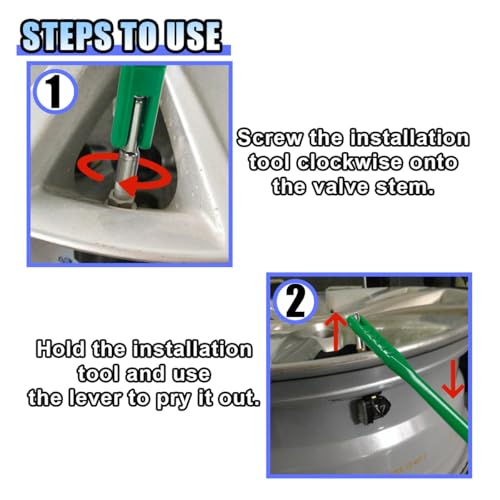 STEPS TO USE

1

Screw the installation tool clockwise onto the valve stem.

2

Hold the installation tool and use the lever to pry it out.