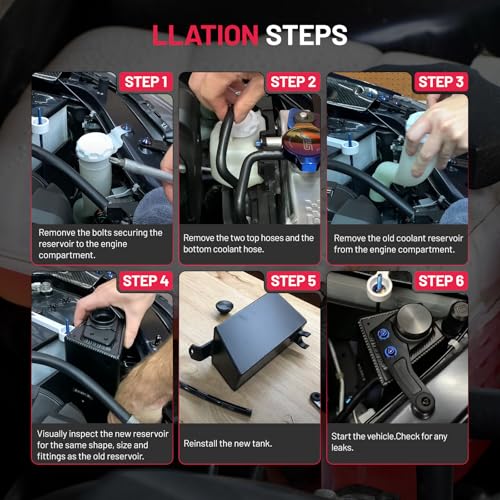 LLATION STEPS

STEP 1

Remonve the bolts securing the reservoir to the engine compartment.

STEP 2

Remove the two top hoses and the bottom coolant hose.

STEP 3

Remove the old coolant reservoir from the engine compartment.

STEP 4

Visually inspect the new reservoir for the same shape, size and fittings as the old reservoir.

STEP 5

Reinstall the new tank.

STEP 6

Start the vehicle.Check for any leaks.