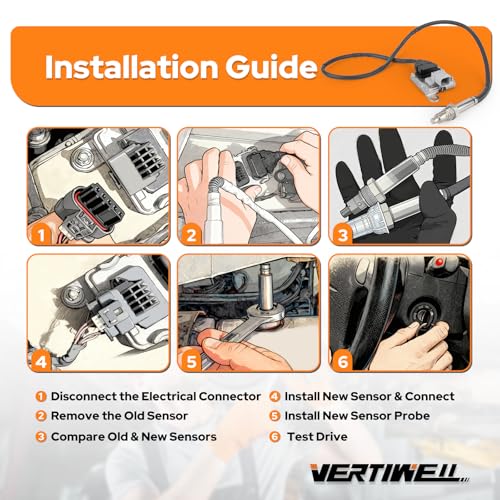 Installation Guide

1

2

3

4

5

6

1 Disconnect the Electrical Connector
2 Remove the Old Sensor
3 Compare Old & New Sensors

4 Install New Sensor & Connect
5 Install New Sensor Probe
6 Test Drive

VERTIWELL