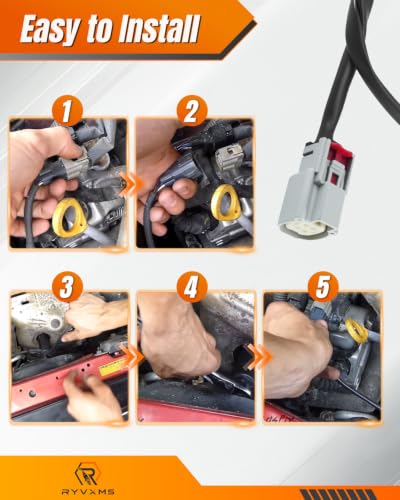 Easy to Install

1

2

3

4

5

RYVXMS