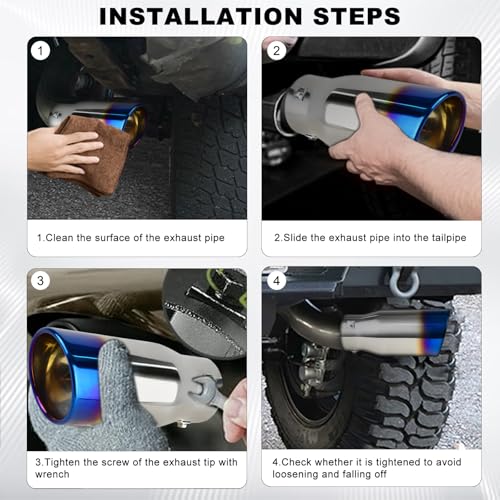 INSTALLATION STEPS

1

1.Clean the surface of the exhaust pipe

2

2.Slide the exhaust pipe into the tailpipe

3

3.Tighten the screw of the exhaust tip with wrench

4

4.Check whether it is tightened to avoid loosening and falling off