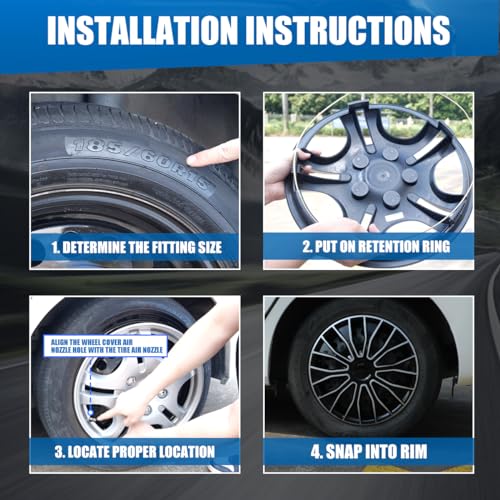 INSTALLATION INSTRUCTIONS

185/60R15

1. DETERMINE THE FITTING SIZE

2. PUT ON RETENTION RING

ALIGN THE WHEEL COVER AIR NOZZLE HOLE WITH THE TIRE AIR NOZZLE

3. LOCATE PROPER LOCATION

4. SNAP INTO RIM