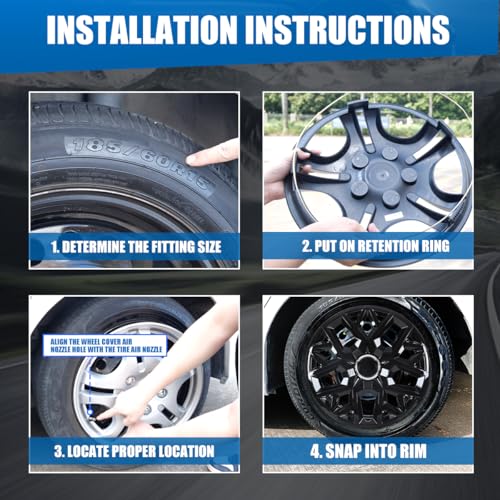 INSTALLATION INSTRUCTIONS

185/60R15

1. DETERMINE THE FITTING SIZE

2. PUT ON RETENTION RING

ALIGN THE WHEEL COVER AIR NOZZLE HOLE WITH THE TIRE AIR NOZZLE

3. LOCATE PROPER LOCATION

4. SNAP INTO RIM