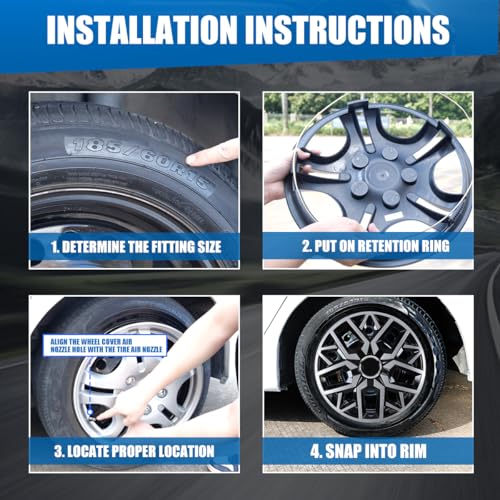 INSTALLATION INSTRUCTIONS

185/60R15

1. DETERMINE THE FITTING SIZE

2. PUT ON RETENTION RING

ALIGN THE WHEEL COVER AIR NOZZLE HOLE WITH THE TIRE AIR NOZZLE

3. LOCATE PROPER LOCATION

4. SNAP INTO RIM