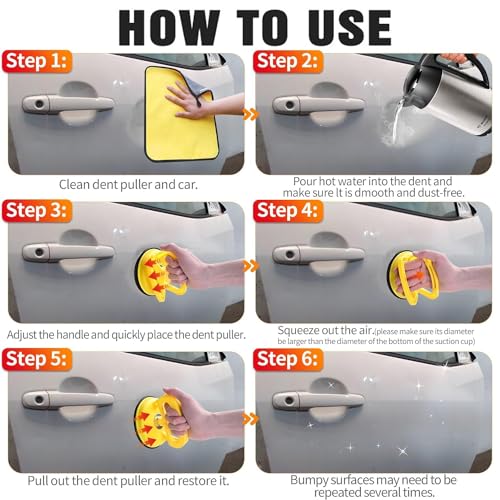 HOW TO USE

Step 1:

Clean dent puller and car.

Step 2:

Pour hot water into the dent and make sure It is dmooth and dust-free.

Step 3:

Adjust the handle and quickly place the dent puller.

Step 4:

Squeeze out the air.(please make sure its diameter be larger than the diameter of the bottom of the suction cup)

Step 5:

Pull out the dent puller and restore it.

Step 6:

Bumpy surfaces may need to be repeated several times.