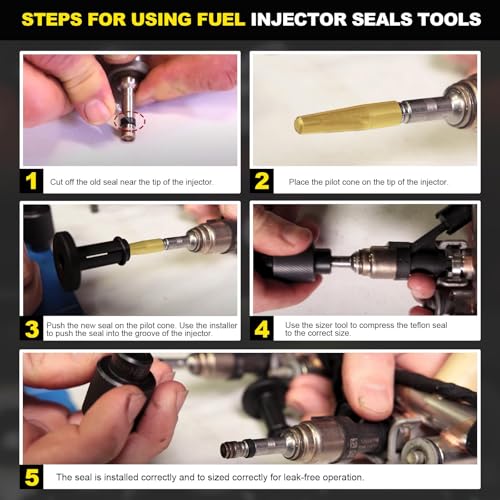 STEPS FOR USING FUEL INJECTOR SEALS TOOLS

1 Cut off the old seal near the tip of the injector.

2 Place the pilot cone on the tip of the injector.

3 Push the new seal on the pilot cone. Use the installer to push the seal into the groove of the injector.

4 Use the sizer tool to compress the teflon seal to the correct size.

5 The seal is installed correctly and to sized correctly for leak-free operation.