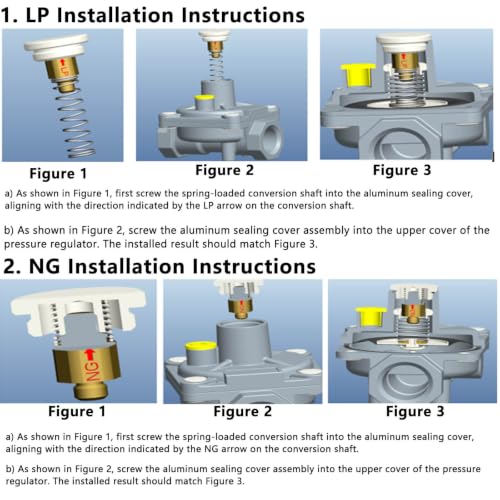 1. LP Installation Instructions

LP

Figure 1

Figure 2

Figure 3

a) As shown in Figure 1, first screw the spring-loaded conversion shaft into the aluminum sealing cover, aligning with the direction indicated by the LP arrow on the conversion shaft.

b) As shown in Figure 2, screw the aluminum sealing cover assembly into the upper cover of the pressure regulator. The installed result should match Figure 3.

2. NG Installation Instructions

NG

Figure 1

Figure 2

Figure 3

a) As shown in Figure 1, first screw the spring-loaded conversion shaft into the aluminum sealing cover, aligning with the direction indicated by the NG arrow on the conversion shaft.

b) As shown in Figure 2, screw the aluminum sealing cover assembly into the upper cover of the pressure regulator. The installed result should match Figure 3.