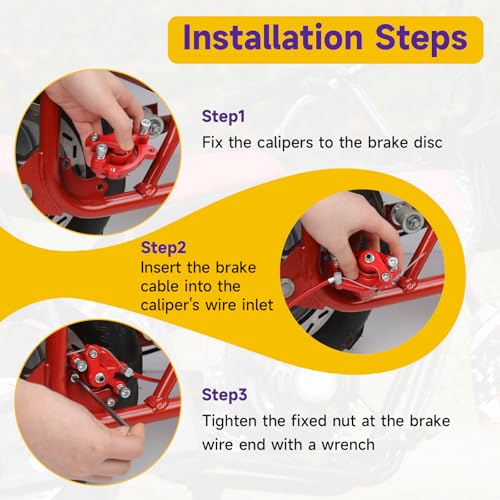 Installation Steps

Step1
Fix the calipers to the brake disc

Step2
Insert the brake cable into the caliper's wire inlet

Step3
Tighten the fixed nut at the brake wire end with a wrench