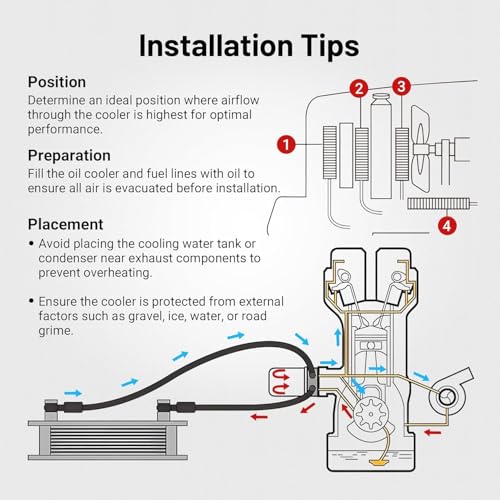 Installation Tips

Position
Determine an ideal position where airflow through the cooler is highest for optimal performance.

Preparation
Fill the oil cooler and fuel lines with oil to ensure all air is evacuated before installation.

Placement
• Avoid placing the cooling water tank or condenser near exhaust components to prevent overheating.

• Ensure the cooler is protected from external factors such as gravel, ice, water, or road grime.

1
2
3
4