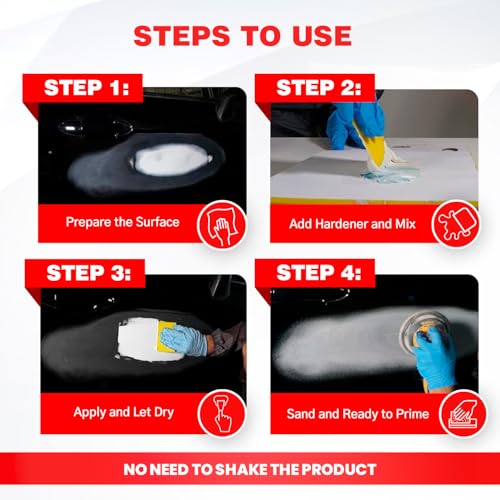 STEPS TO USE

STEP 1:

Prepare the Surface

STEP 2:

Add Hardener and Mix

STEP 3:

Apply and Let Dry

STEP 4:

Sand and Ready to Prime

NO NEED TO SHAKE THE PRODUCT