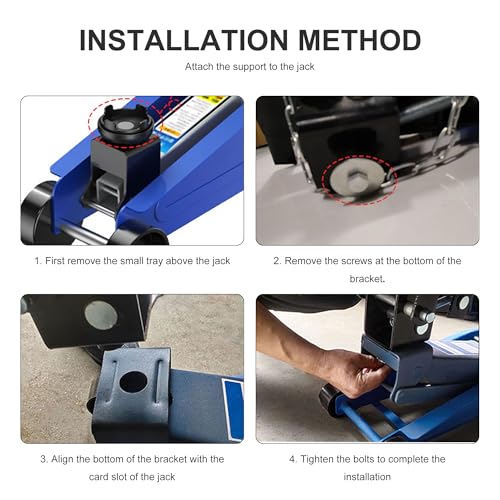 INSTALLATION METHOD

Attach the support to the jack

1. First remove the small tray above the jack

2. Remove the screws at the bottom of the bracket.

3. Align the bottom of the bracket with the card slot of the jack

4. Tighten the bolts to complete the installation