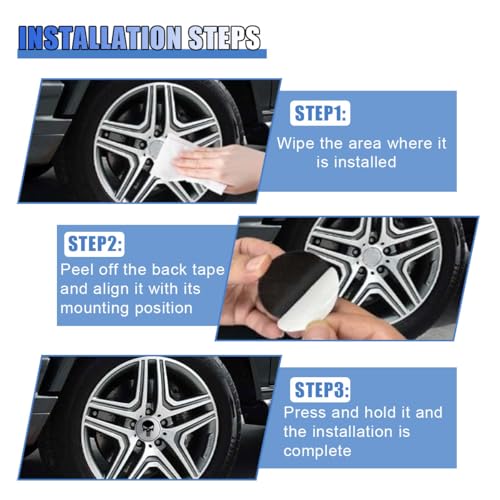 INSTALLATION STEPS

STEP1:
Wipe the area where it is installed

STEP2:
Peel off the back tape and align it with its mounting position

STEP3:
Press and hold it and the installation is complete