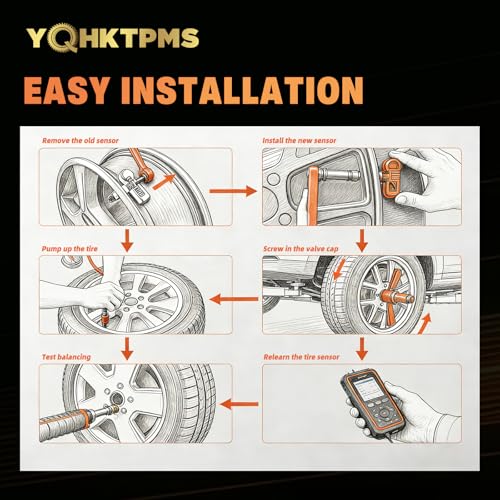 YQHKTPMS

EASY INSTALLATION

Remove the old sensor

Install the new sensor

Pump up the tire

Screw in the valve cap

Test balancing

Relearn the tire sensor