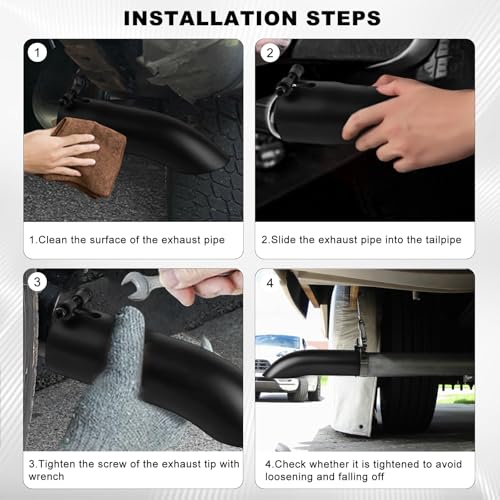 INSTALLATION STEPS

1

1.Clean the surface of the exhaust pipe

2

2.Slide the exhaust pipe into the tailpipe

3

3.Tighten the screw of the exhaust tip with wrench

4

4.Check whether it is tightened to avoid loosening and falling off