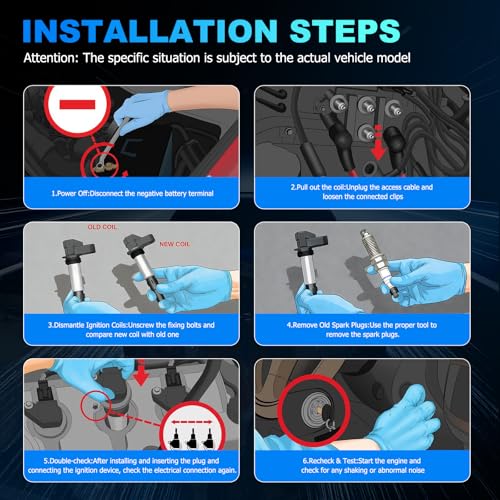 INSTALLATION STEPS
Attention: The specific situation is subject to the actual vehicle model

1.Power Off:Disconnect the negative battery terminal

2.Pull out the coil:Unplug the access cable and loosen the connected clips

OLD COIL
NEW COIL

3.Dismantle Ignition Coils:Unscrew the fixing bolts and compare new coil with old one

4.Remove Old Spark Plugs:Use the proper tool to remove the spark plugs.

5.Double-check:After installing and inserting the plug and connecting the ignition device, check the electrical connection again.

6.Recheck & Test:Start the engine and check for any shaking or abnormal noise