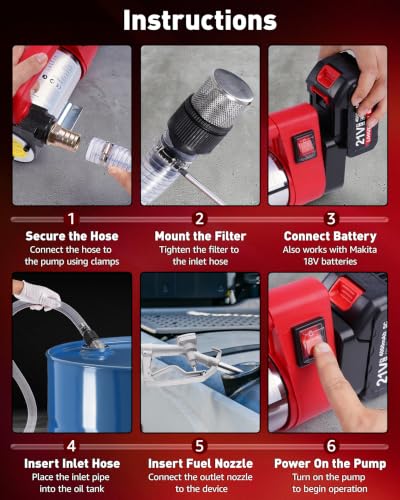 Instructions

21V

1
Secure the Hose
Connect the hose to the pump using clamps

2
Mount the Filter
Tighten the filter to the inlet hose

3
Connect Battery
Also works with Makita 18V batteries

21V

4
Insert Inlet Hose
Place the inlet pipe into the oil tank

5
Insert Fuel Nozzle
Connect the outlet nozzle to the device

6
Power On the Pump
Turn on the pump to begin operation