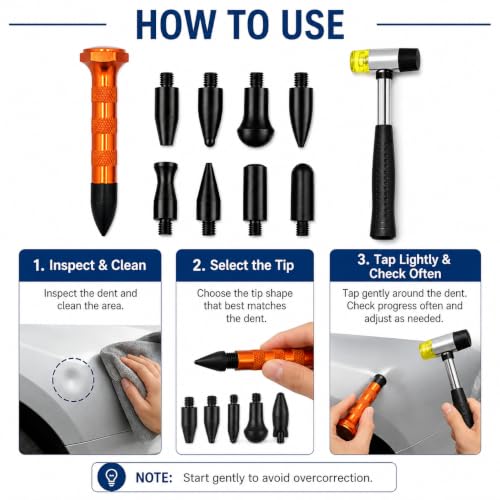 HOW TO USE

1. Inspect & Clean

Inspect the dent and clean the area.

2. Select the Tip

Choose the tip shape that best matches the dent.

3. Tap Lightly & Check Often

Tap gently around the dent. Check progress often and adjust as needed.

NOTE: Start gently to avoid overcorrection.