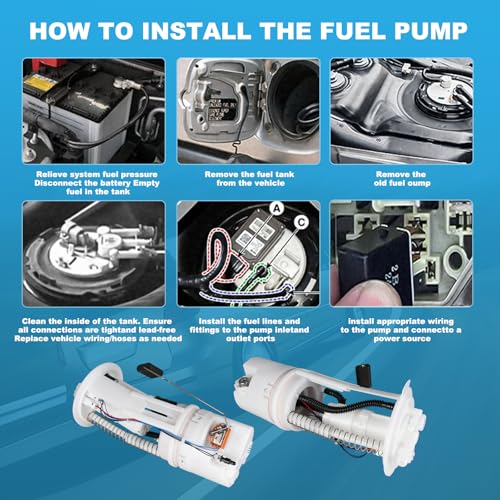 HOW TO INSTALL THE FUEL PUMP

Relieve system fuel pressure Disconnect the battery Empty fuel in the tank

Remove the fuel tank from the vehicle

Remove the old fuel oump

A

C

Clean the inside of the tank. Ensure all connections are tightand lead-free Replace vehicle wiring/hoses as needed

Install the fuel lines and fittings to the pump inletand outlet ports

install appropriate wiring to the pump and connectto a power source