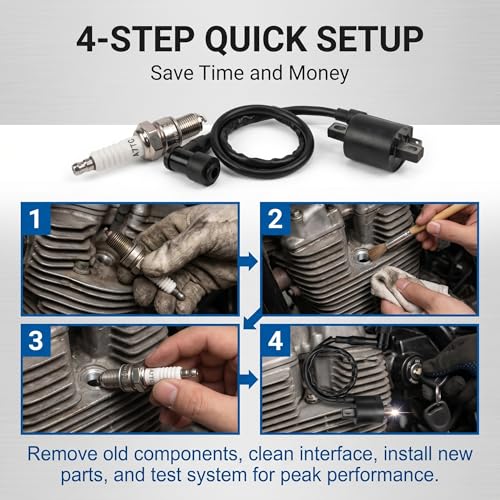 4-STEP QUICK SETUP

Save Time and Money

A7TC

1

2

3

4

Remove old components, clean interface, install new parts, and test system for peak performance.