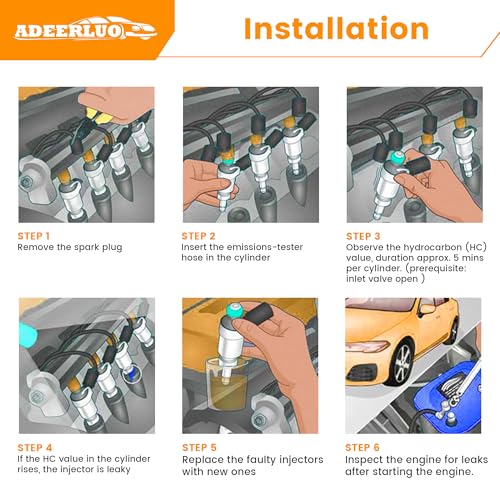 ADEERLUO

Installation

STEP 1
Remove the spark plug

STEP 2
Insert the emissions-tester hose in the cylinder

STEP 3
Observe the hydrocarbon (HC) value, duration approx. 5 mins per cylinder. (prerequisite: inlet valve open )

STEP 4
If the HC value in the cylinder rises, the injector is leaky

STEP 5
Replace the faulty injectors with new ones

STEP 6
Inspect the engine for leaks after starting the engine.