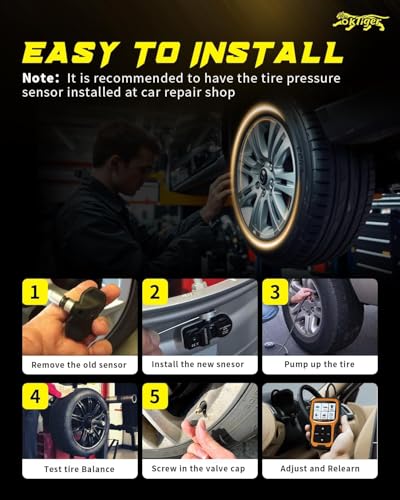 OKTiger

EASY TO INSTALL

Note: It is recommended to have the tire pressure sensor installed at car repair shop

1
Remove the old sensor

2
Install the new snesor

3
Pump up the tire

4
Test tire Balance

5
Screw in the valve cap

Adjust and Relearn