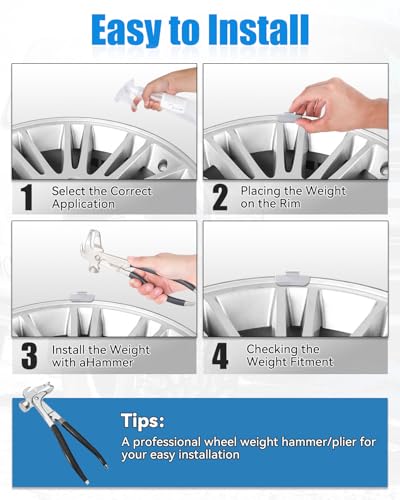 Easy to Install

1 Select the Correct Application

2 Placing the Weight on the Rim

3 Install the Weight with aHammer

4 Checking the Weight Fitment

Tips:
A professional wheel weight hammer/plier for your easy installation