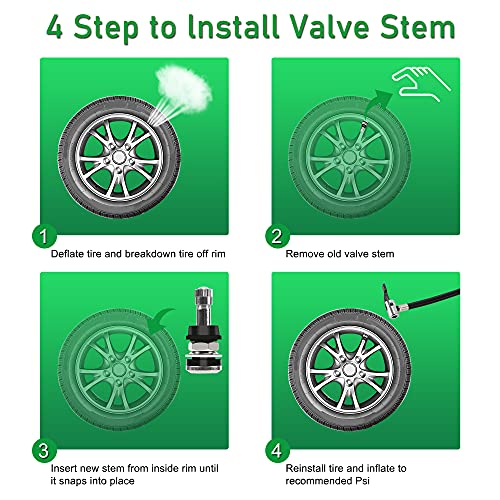 4 Step to Install Valve Stem

1
Deflate tire and breakdown tire off rim

2
Remove old valve stem

3
Insert new stem from inside rim until it snaps into place

4
Reinstall tire and inflate to recommended Psi