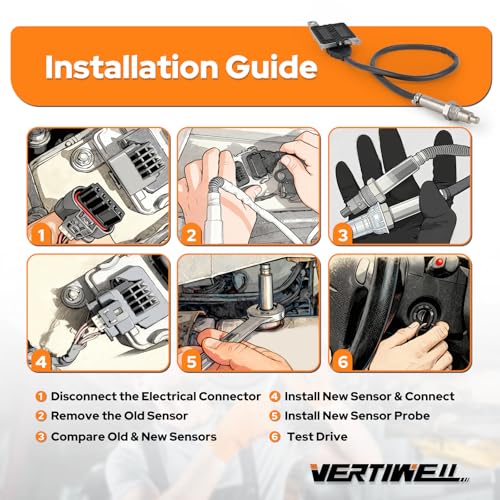 Installation Guide

1
2
3
4
5
6

1 Disconnect the Electrical Connector
2 Remove the Old Sensor
3 Compare Old & New Sensors
4 Install New Sensor & Connect
5 Install New Sensor Probe
6 Test Drive

VERTIWELL