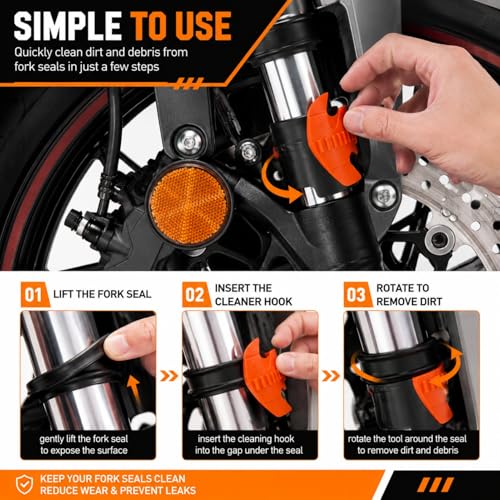 SIMPLE TO USE

Quickly clean dirt and debris from fork seals in just a few steps

01 LIFT THE FORK SEAL

gently lift the fork seal to expose the surface

02 INSERT THE CLEANER HOOK

insert the cleaning hook into the gap under the seal

03 ROTATE TO REMOVE DIRT

rotate the tool around the seal to remove dirt and debris

KEEP YOUR FORK SEALS CLEAN
REDUCE WEAR & PREVENT LEAKS