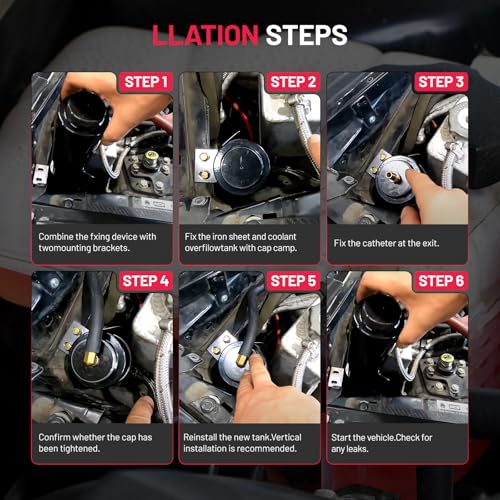 LLATION STEPS

STEP 1

Combine the fxing device with twomounting brackets.

STEP 2

Fix the iron sheet and coolant overfilowtank with cap camp.

STEP 3

Fix the catheter at the exit.

STEP 4

Confirm whether the cap has been tightened.

STEP 5

Reinstall the new tank.Vertical installation is recommended.

STEP 6

Start the vehicle.Check for any leaks.