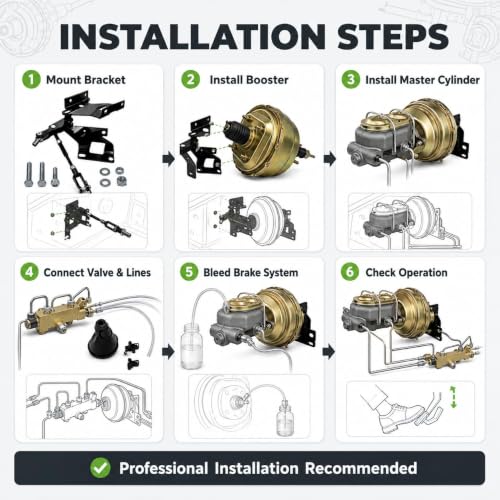 INSTALLATION STEPS

1 Mount Bracket

2 Install Booster

3 Install Master Cylinder

4 Connect Valve & Lines

5 Bleed Brake System

6 Check Operation

Professional Installation Recommended