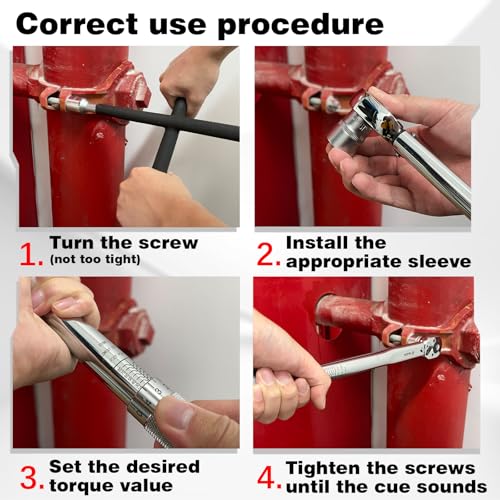 Correct use procedure

1. Turn the screw
(not too tight)

2. Install the appropriate sleeve

3. Set the desired torque value

4. Tighten the screws until the cue sounds