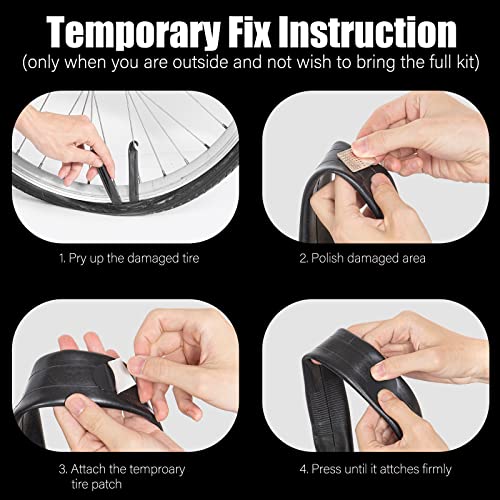 Temporary Fix Instruction
(only when you are outside and not wish to bring the full kit)

1. Pry up the damaged tire

2. Polish damaged area

3. Attach the temproary tire patch

4. Press until it attches firmly