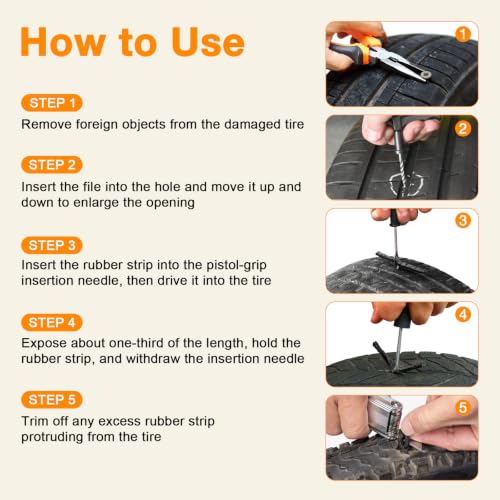 How to Use

STEP 1

Remove foreign objects from the damaged tire

STEP 2

Insert the file into the hole and move it up and down to enlarge the opening

STEP 3

Insert the rubber strip into the pistol-grip insertion needle, then drive it into the tire

STEP 4

Expose about one-third of the length, hold the rubber strip, and withdraw the insertion needle

STEP 5

Trim off any excess rubber strip protruding from the tire

1

2

3

4

5