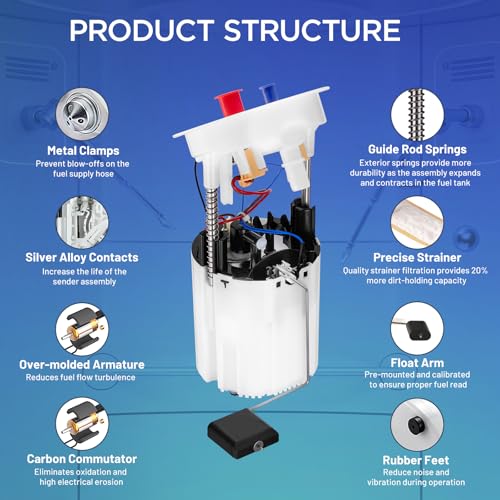 PRODUCT STRUCTURE

Metal Clamps
Prevent blow-offs on the fuel supply hose

Silver Alloy Contacts
Increase the life of the sender assembly

Over-molded Armature
Reduces fuel flow turbulence

Carbon Commutator
Eliminates oxidation and high electrical erosion

Guide Rod Springs
Exterior springs provide more durability as the assembly expands and contracts in the fuel tank

Precise Strainer
Quality strainer filtration provides 20% more dirt-holding capacity

Float Arm
Pre-mounted and calibrated to ensure proper fuel read

Rubber Feet
Reduce noise and vibration during operation