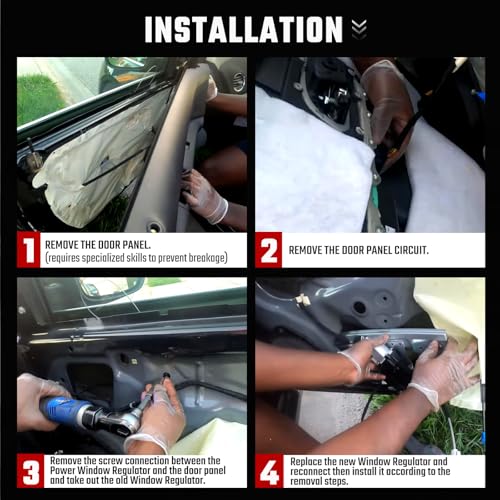 INSTALLATION

1 REMOVE THE DOOR PANEL.
(requires specialized skills to prevent breakage)

2 REMOVE THE DOOR PANEL CIRCUIT.

3 Remove the screw connection between the Power Window Regulator and the door panel and take out the old Window Regulator.

4 Replace the new Window Regulator and reconnect then install it according to the removal steps.