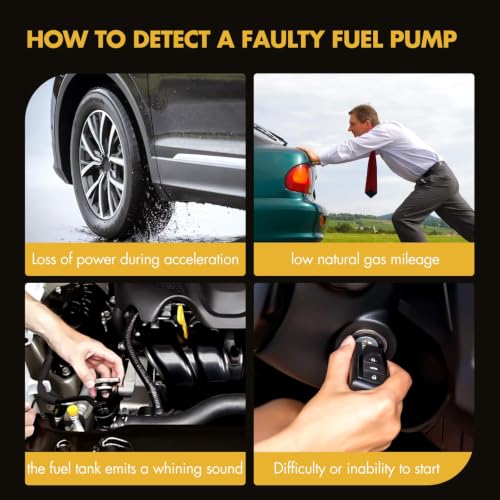 HOW TO DETECT A FAULTY FUEL PUMP

Loss of power during acceleration

low natural gas mileage

the fuel tank emits a whining sound

Difficulty or inability to start