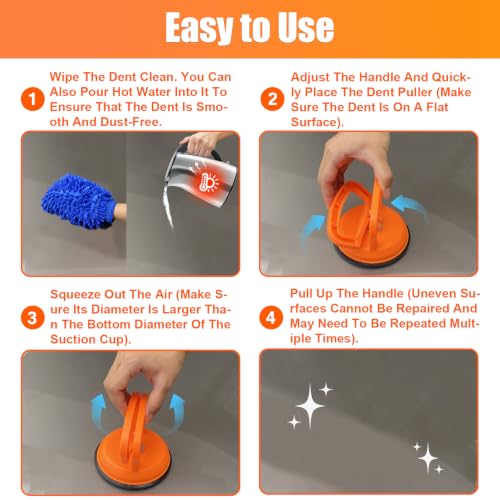 Easy to Use

1 Wipe The Dent Clean. You Can Also Pour Hot Water Into It To Ensure That The Dent Is Smooth And Dust-Free.

2 Adjust The Handle And Quickly Place The Dent Puller (Make Sure The Dent Is On A Flat Surface).

3 Squeeze Out The Air (Make Sure Its Diameter Is Larger Than The Bottom Diameter Of The Suction Cup).

4 Pull Up The Handle (Uneven Surfaces Cannot Be Repaired And May Need To Be Repeated Multiple Times).