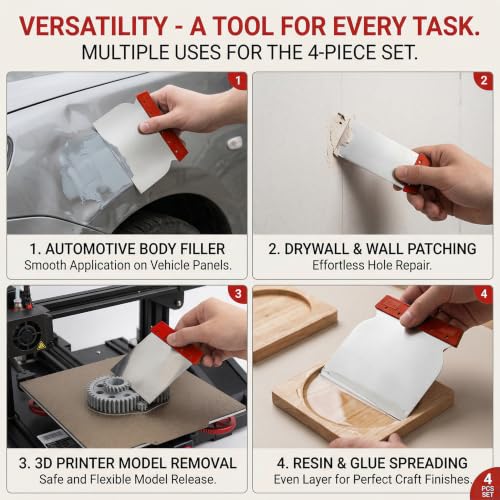 VERSATILITY - A TOOL FOR EVERY TASK.
MULTIPLE USES FOR THE 4-PIECE SET.

1

1. AUTOMOTIVE BODY FILLER
Smooth Application on Vehicle Panels.

2

2. DRYWALL & WALL PATCHING
Effortless Hole Repair.

3

3. 3D PRINTER MODEL REMOVAL
Safe and Flexible Model Release.

4

4. RESIN & GLUE SPREADING
Even Layer for Perfect Craft Finishes.

4 PCS SET