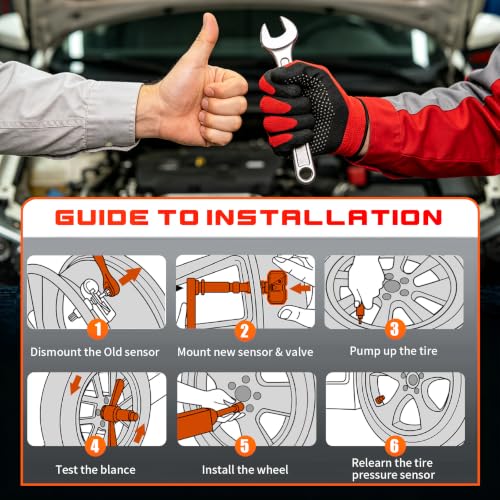 GUIDE TO INSTALLATION

1
Dismount the Old sensor

2
Mount new sensor & valve

3
Pump up the tire

4
Test the blance

5
Install the wheel

6
Relearn the tire pressure sensor