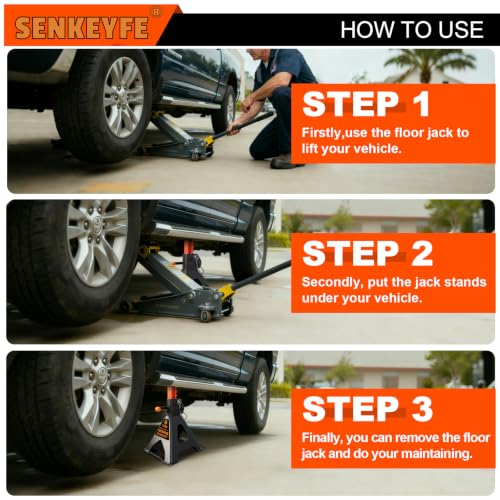 SENKEYFE®

HOW TO USE

STEP 1

Firstly,use the floor jack to lift your vehicle.

STEP 2

Secondly, put the jack stands under your vehicle.

STEP 3

Finally, you can remove the floor jack and do your maintaining.