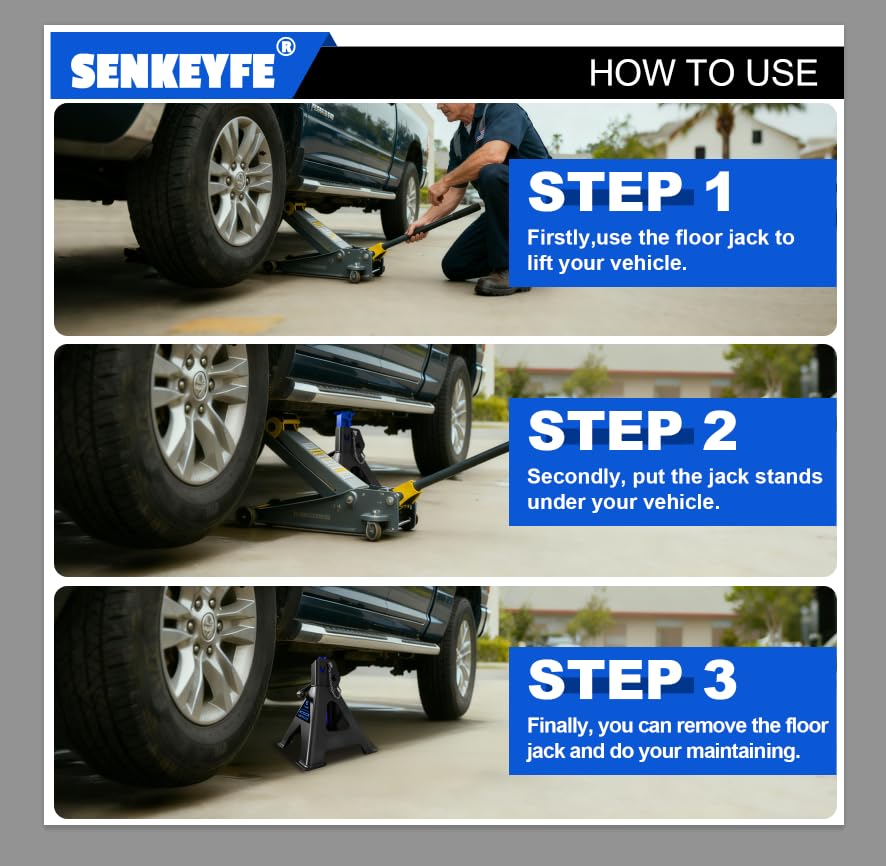 SENKEYFE®

HOW TO USE

STEP 1
Firstly,use the floor jack to lift your vehicle.

STEP 2
Secondly, put the jack stands under your vehicle.

STEP 3
Finally, you can remove the floor jack and do your maintaining.