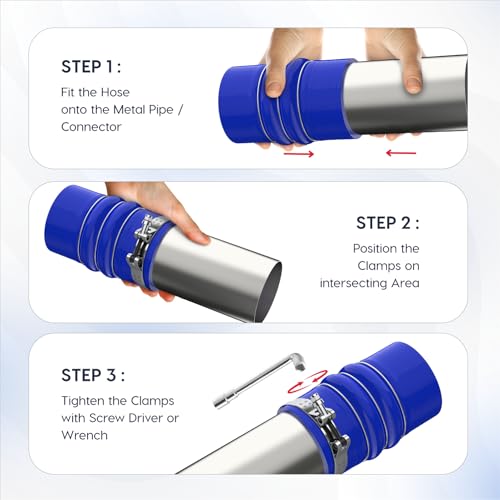 STEP 1 :

Fit the Hose onto the Metal Pipe / Connector

STEP 2 :

Position the Clamps on intersecting Area

STEP 3 :

Tighten the Clamps with Screw Driver or Wrench