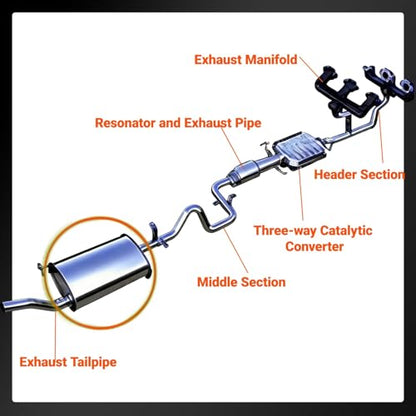 Exhaust Manifold

Resonator and Exhaust Pipe

Header Section

Three-way Catalytic Converter

Middle Section

Exhaust Tailpipe