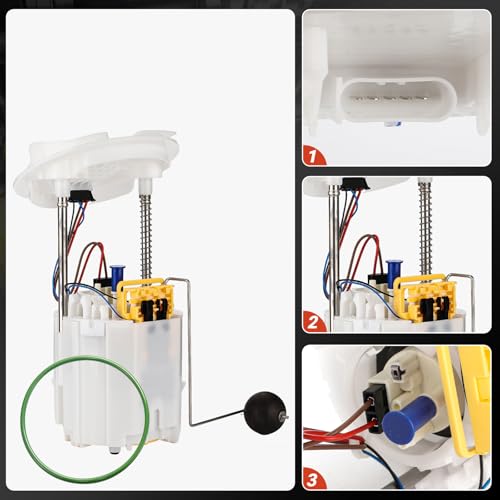 1
2
3