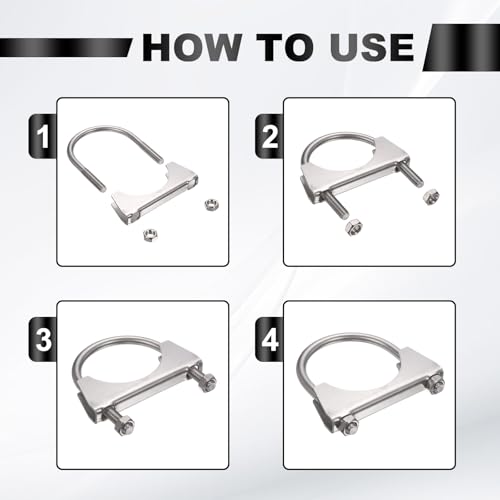 HOW TO USE

1

2

3

4