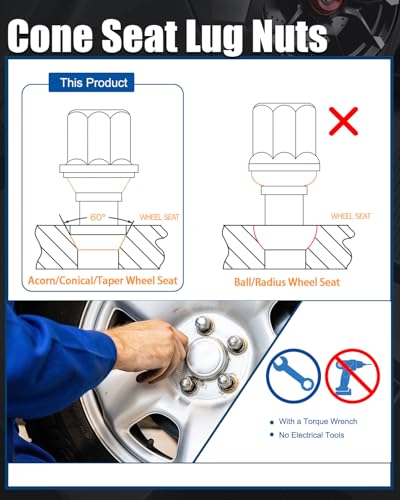 Cone Seat Lug Nuts

This Product

60°

WHEEL SEAT

Acorn/Conical/Taper Wheel Seat

WHEEL SEAT

Ball/Radius Wheel Seat

• With a Torque Wrench
• No Electrical Tools